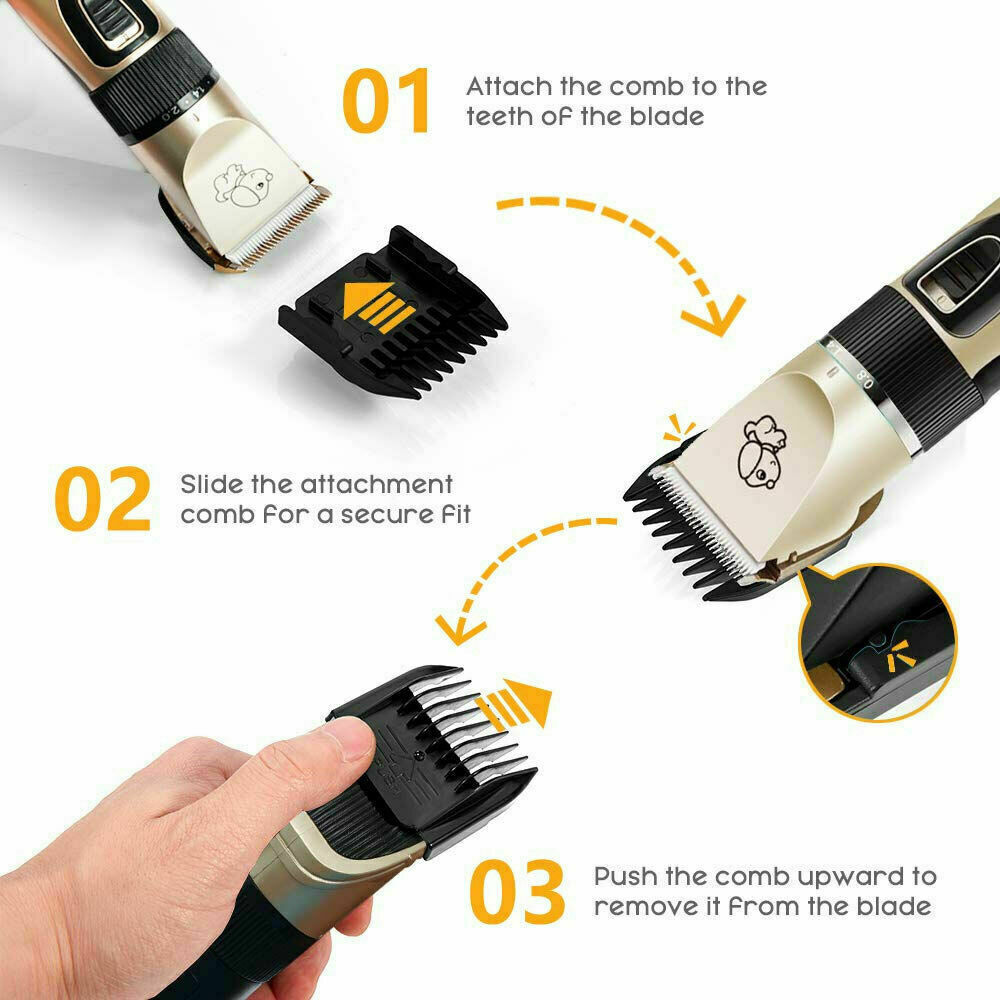 01 Attach the comb to the teeth of the blade

02 Slide the attachment comb for a secure fit

03 Push the comb upward to remove it from the blade